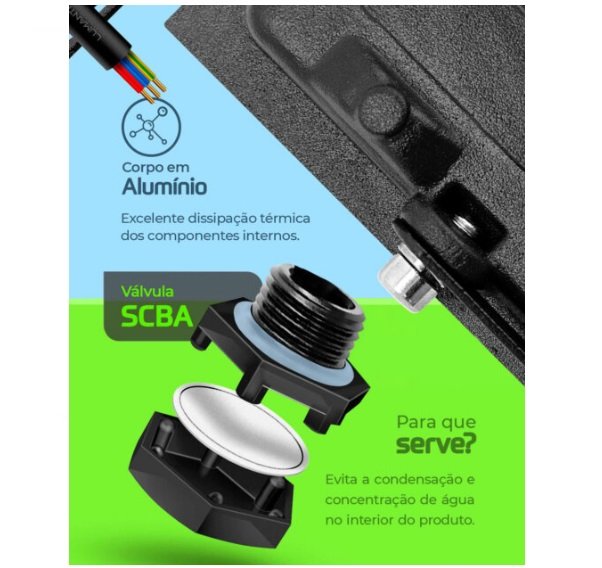 Corpo em
Alumínio

Excelente dissipação térmica dos componentes internos.

Válvula
SCBA

Para que
serve?

Evita a condensação e concentração de água no interior do produto.